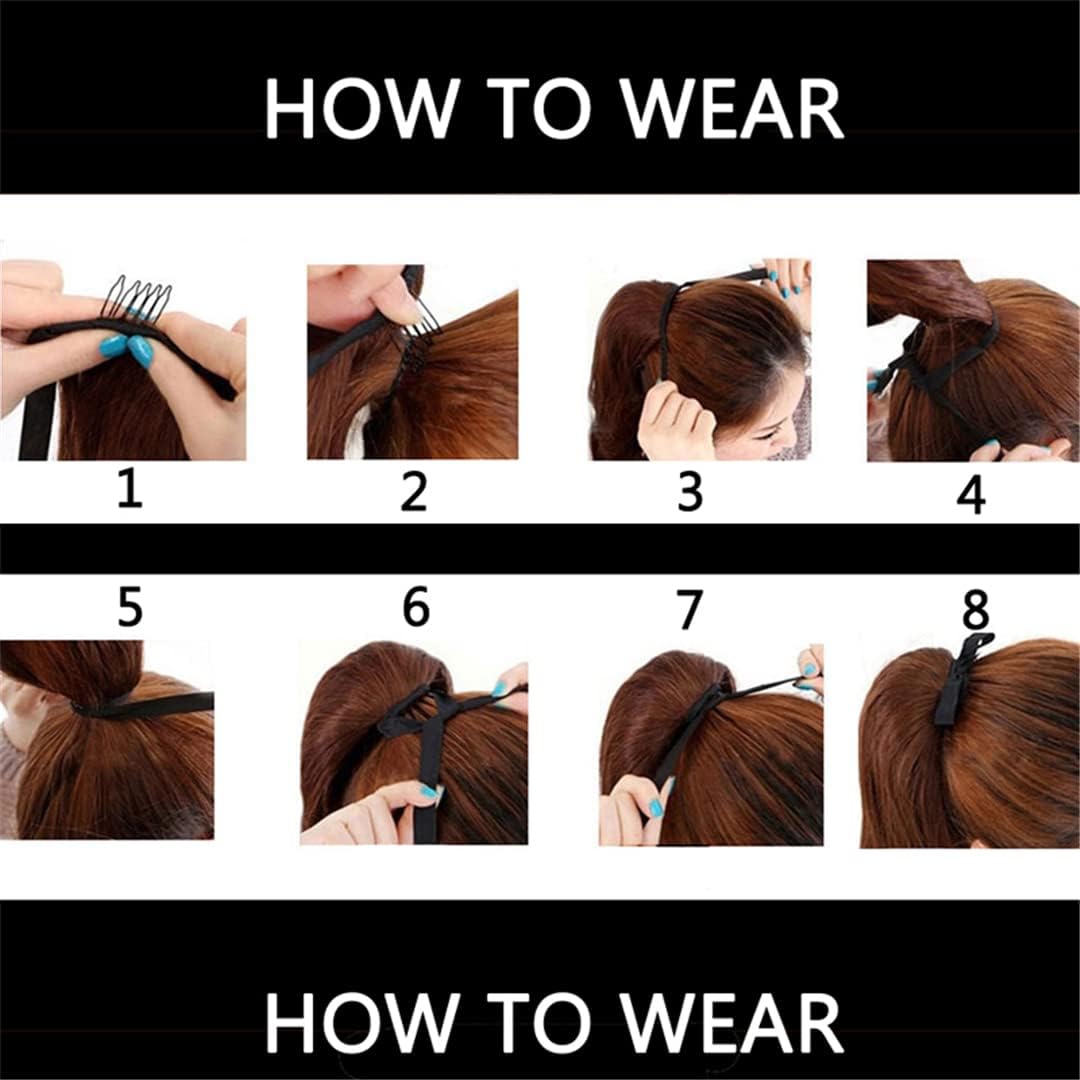 HOW TO WEAR

1

2

3

4

5

6

7

8

HOW TO WEAR